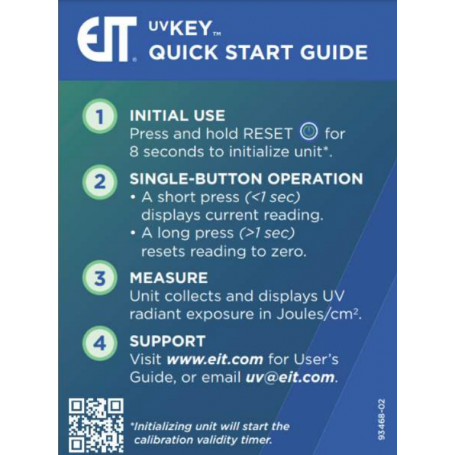 EIT®

UVKEY™
QUICK START GUIDE

1 INITIAL USE
Press and hold RESET for 8 seconds to initialize unit*.

2 SINGLE-BUTTON OPERATION
• A short press (<1 sec) displays current reading.
• A long press (>1 sec) resets reading to zero.

3 MEASURE
Unit collects and displays UV radiant exposure in Joules/cm².

4 SUPPORT
Visit www.eit.com for User's Guide, or email uv@eit.com.

*Initializing unit will start the calibration validity timer.

93468-02